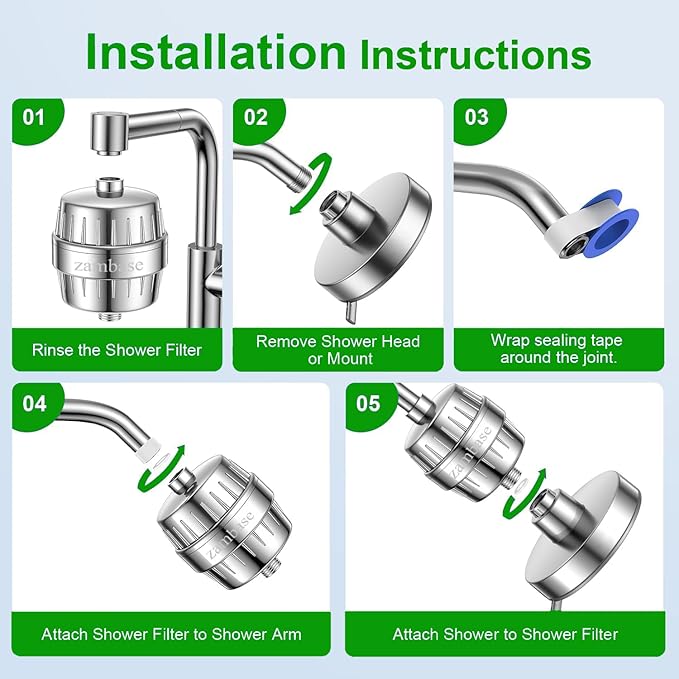 Installation Instructions

01

zambase

Rinse the Shower Filter

02

Remove Shower Head or Mount

03

Wrap sealing tape around the joint.

04

zambase

Attach Shower Filter to Shower Arm

05

zambase

Attach Shower to Shower Filter