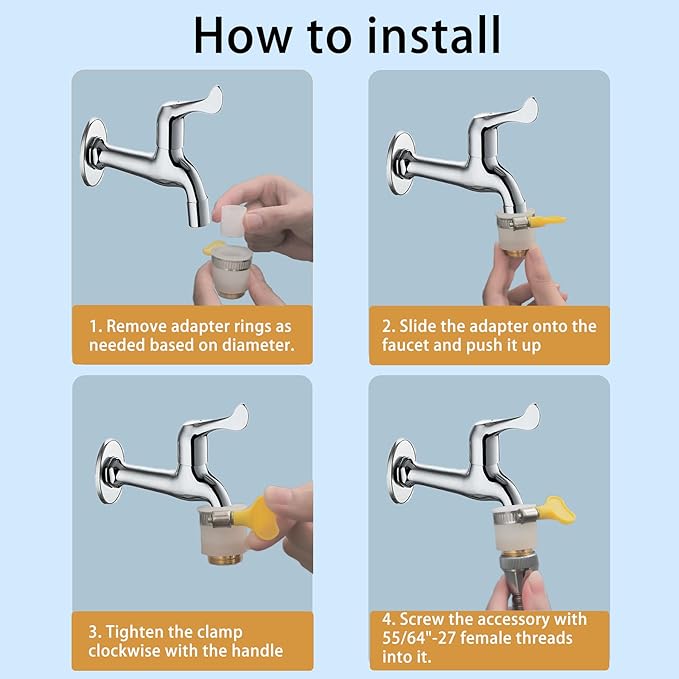 How to install

1. Remove adapter rings as needed based on diameter.

2. Slide the adapter onto the faucet and push it up

3. Tighten the clamp clockwise with the handle

4. Screw the accessory with 55/64"-27 female threads into it.