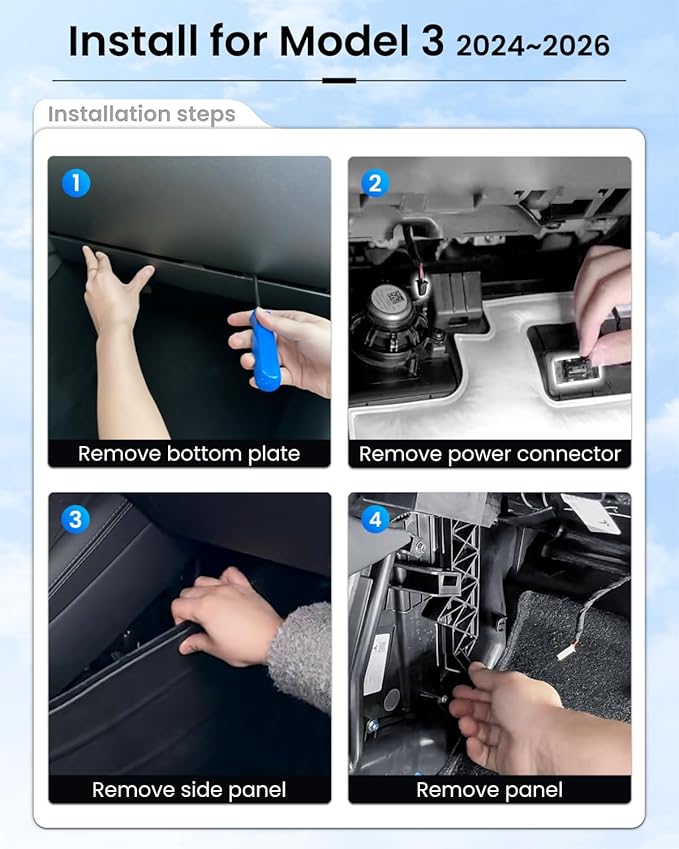 Install for Model 3 2024~2026

Installation steps

1
Remove bottom plate

2
Remove power connector

3
Remove side panel

4
Remove panel