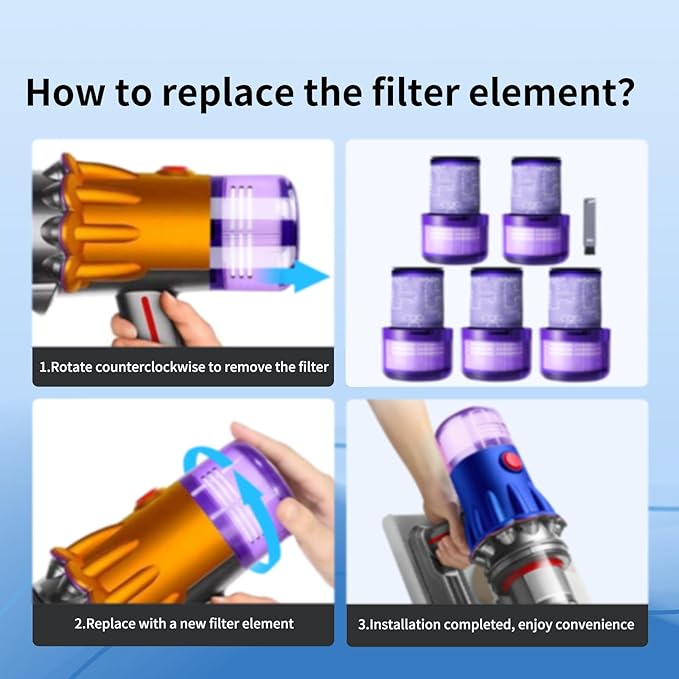 How to replace the filter element?

1.Rotate counterclockwise to remove the filter

2.Replace with a new filter element

3.Installation completed, enjoy convenience