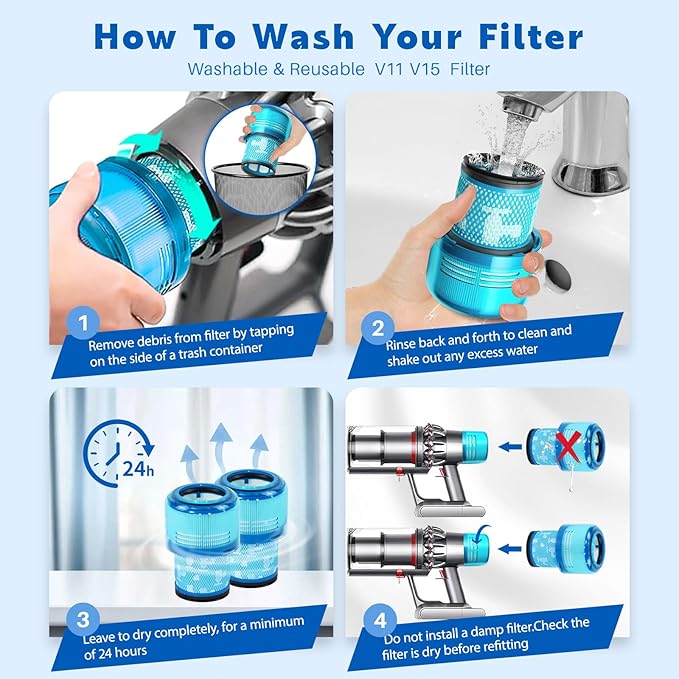 How To Wash Your Filter

Washable & Reusable V11 V15 Filter

1
Remove debris from filter by tapping on the side of a trash container

2
Rinse back and forth to clean and shake out any excess water

24h

3
Leave to dry completely, for a minimum of 24 hours

4
Do not install a damp filter.Check the filter is dry before refitting