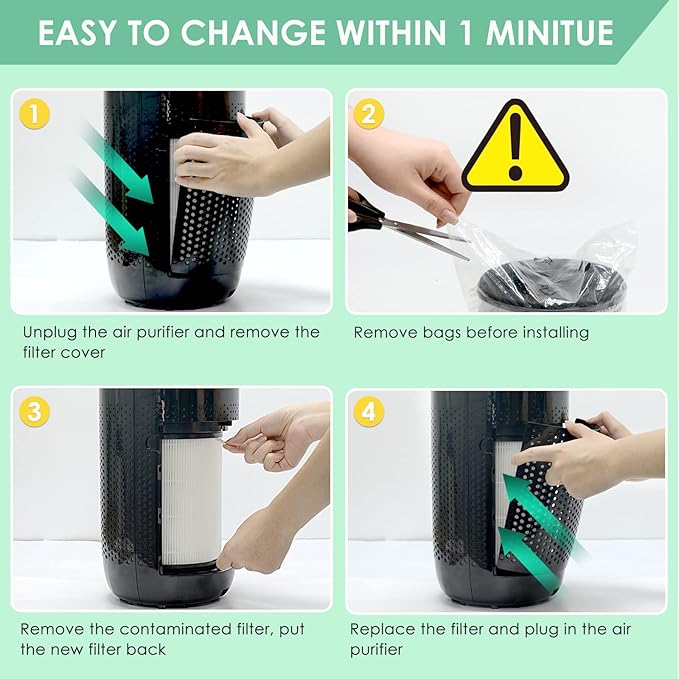 EASY TO CHANGE WITHIN 1 MINITUE

1

Unplug the air purifier and remove the filter cover

2

Remove bags before installing

3

Remove the contaminated filter, put the new filter back

4

Replace the filter and plug in the air purifier