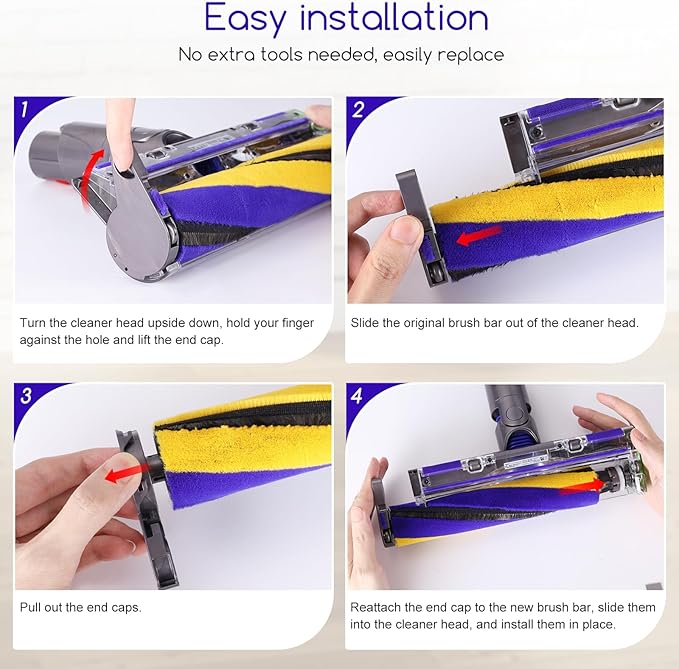 Easy installation

No extra tools needed, easily replace

1

Turn the cleaner head upside down, hold your finger against the hole and lift the end cap.

2

Slide the original brush bar out of the cleaner head.

3

Pull out the end caps.

4

Reattach the end cap to the new brush bar, slide them into the cleaner head, and install them in place.