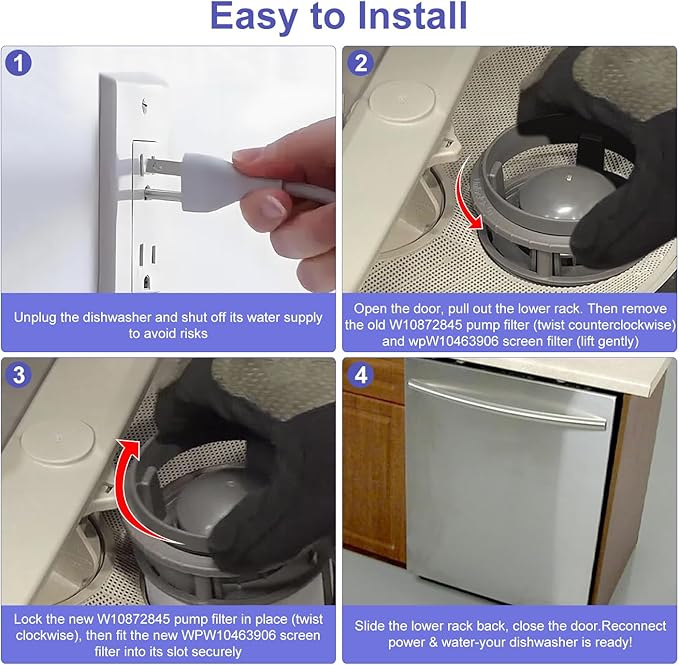 Easy to Install

1

Unplug the dishwasher and shut off its water supply to avoid risks

2

Open the door, pull out the lower rack. Then remove the old W10872845 pump filter (twist counterclockwise) and wpW10463906 screen filter (lift gently)

3

Lock the new W10872845 pump filter in place (twist clockwise), then fit the new WPW10463906 screen filter into its slot securely

4

Slide the lower rack back, close the door.Reconnect power & water-your dishwasher is ready!