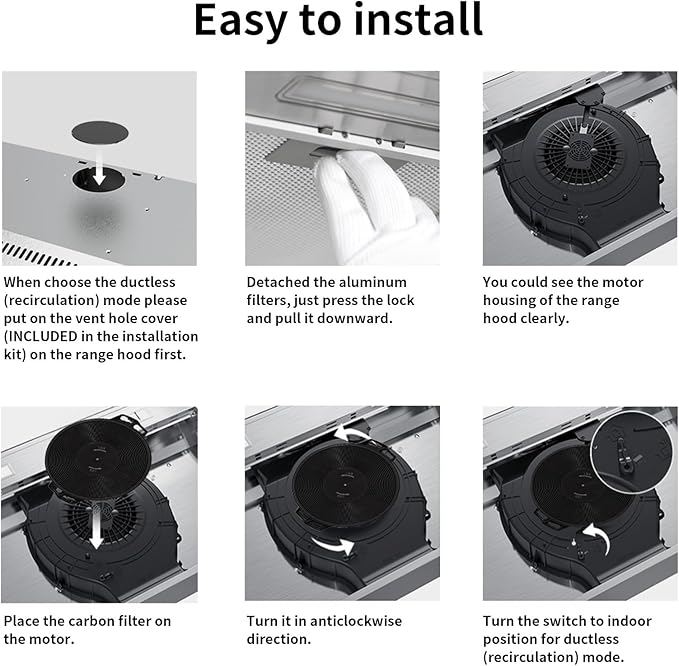 Easy to install

When choose the ductless (recirculation) mode please put on the vent hole cover (INCLUDED in the installation kit) on the range hood first.

Detached the aluminum filters, just press the lock and pull it downward.

You could see the motor housing of the range hood clearly.

Place the carbon filter on the motor.

Turn it in anticlockwise direction.

Turn the switch to indoor position for ductless (recirculation) mode.