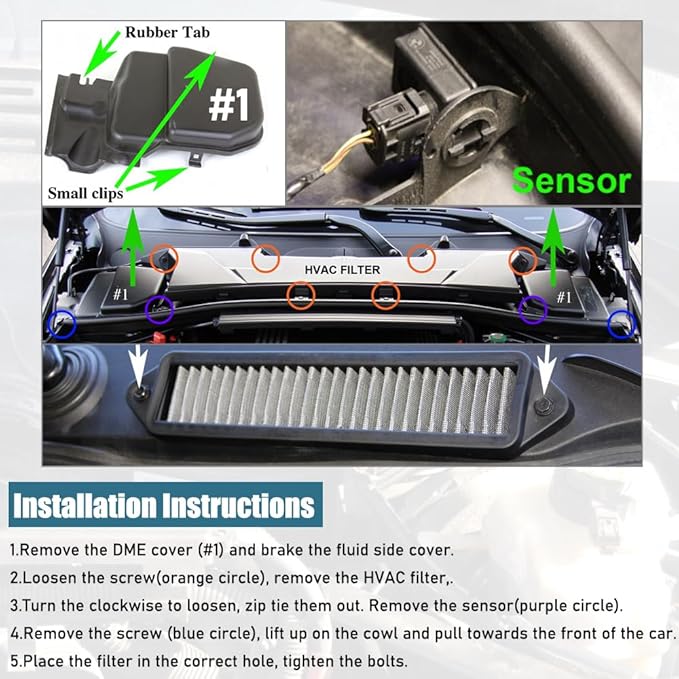 Rubber Tab

#1

Small clips

Sensor

HVAC FILTER

#1

#1

Installation Instructions

1.Remove the DME cover (#1) and brake the fluid side cover.

2.Loosen the screw(orange circle), remove the HVAC filter,.

3.Turn the clockwise to loosen, zip tie them out. Remove the sensor(purple circle).

4.Remove the screw (blue circle), lift up on the cowl and pull towards the front of the car.

5.Place the filter in the correct hole, tighten the bolts.