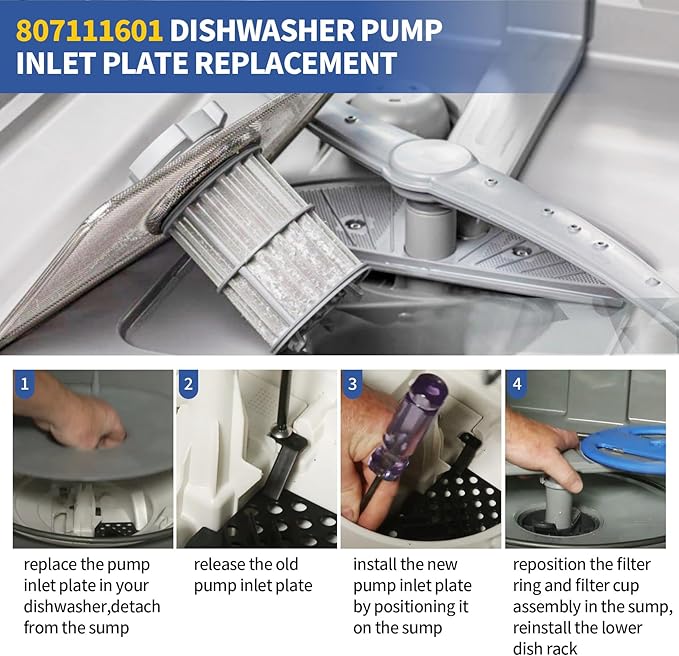 807111601 DISHWASHER PUMP INLET PLATE REPLACEMENT

1

replace the pump inlet plate in your dishwasher,detach from the sump

2

release the old pump inlet plate

3

install the new pump inlet plate by positioning it on the sump

4

reposition the filter ring and filter cup assembly in the sump, reinstall the lower dish rack