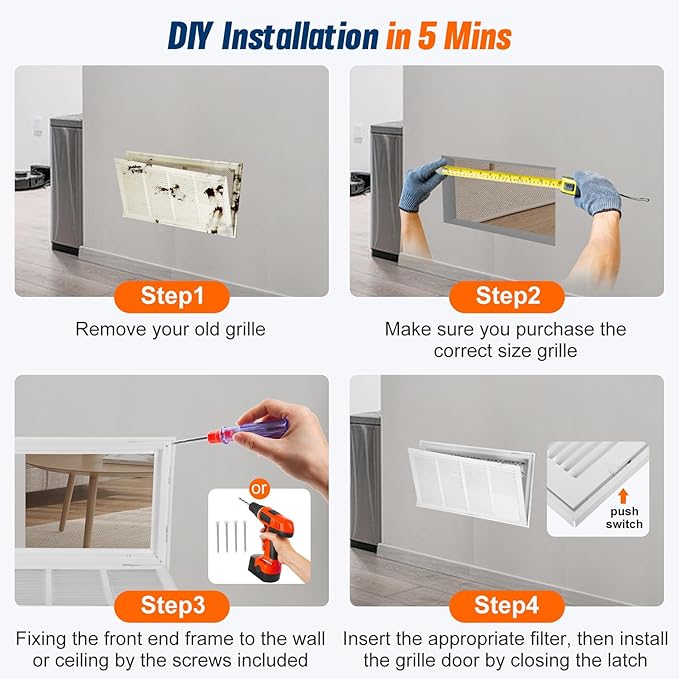 DIY Installation in 5 Mins

Step1
Remove your old grille

Step2
Make sure you purchase the correct size grille

or

Step3
Fixing the front end frame to the wall or ceiling by the screws included

push switch

Step4
Insert the appropriate filter, then install the grille door by closing the latch