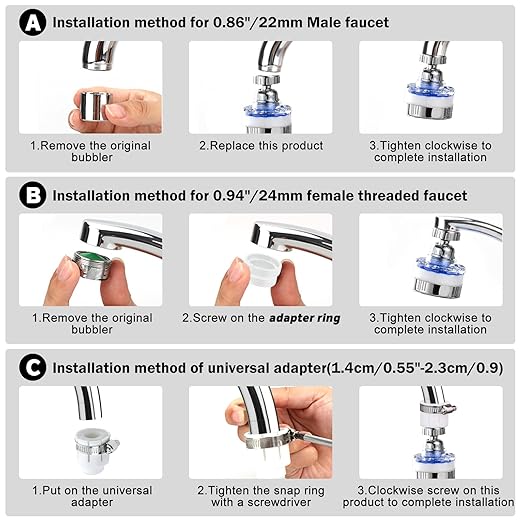 A Installation method for 0.86"/22mm Male faucet

1.Remove the original bubbler

2.Replace this product

3.Tighten clockwise to complete installation

B Installation method for 0.94"/24mm female threaded faucet

1.Remove the original bubbler

2.Screw on the adapter ring

3.Tighten clockwise to complete installation

C Installation method of universal adapter(1.4cm/0.55"-2.3cm/0.9)

1.Put on the universal adapter

2.Tighten the snap ring with a screwdriver

3.Clockwise screw on this product to complete installation