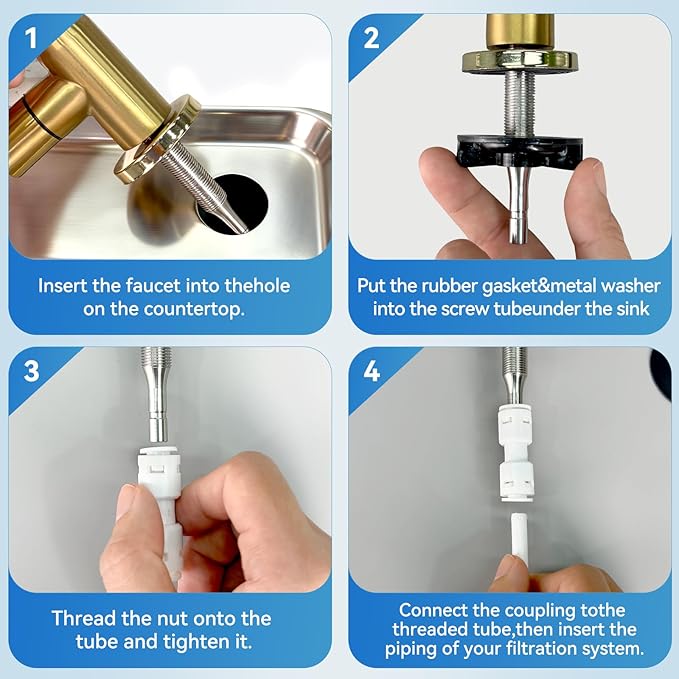 1

Insert the faucet into thehole on the countertop.

2

Put the rubber gasket&metal washer into the screw tubeunder the sink

3

Thread the nut onto the tube and tighten it.

4

Connect the coupling tothe threaded tube,then insert the piping of your filtration system.