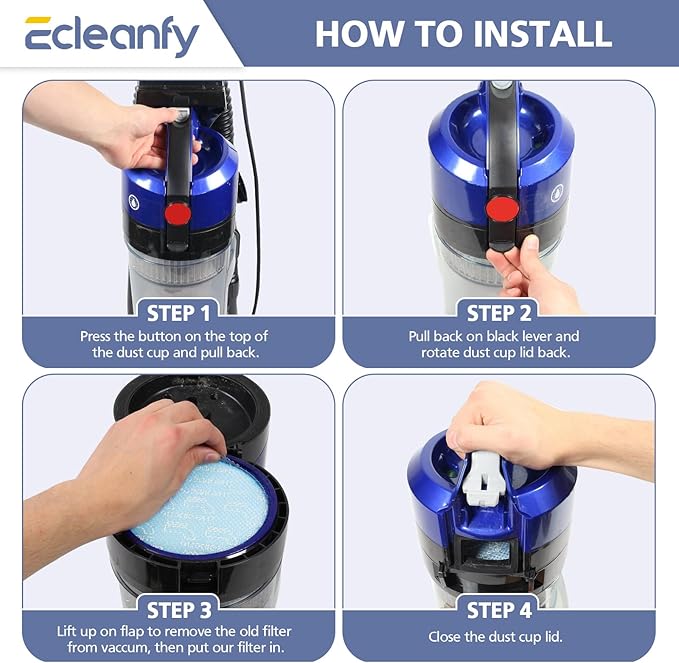 Ecleanfy

HOW TO INSTALL

STEP 1
Press the button on the top of the dust cup and pull back.

STEP 2
Pull back on black lever and rotate dust cup lid back.

STEP 3
Lift up on flap to remove the old filter from vaccum, then put our filter in.

STEP 4
Close the dust cup lid.