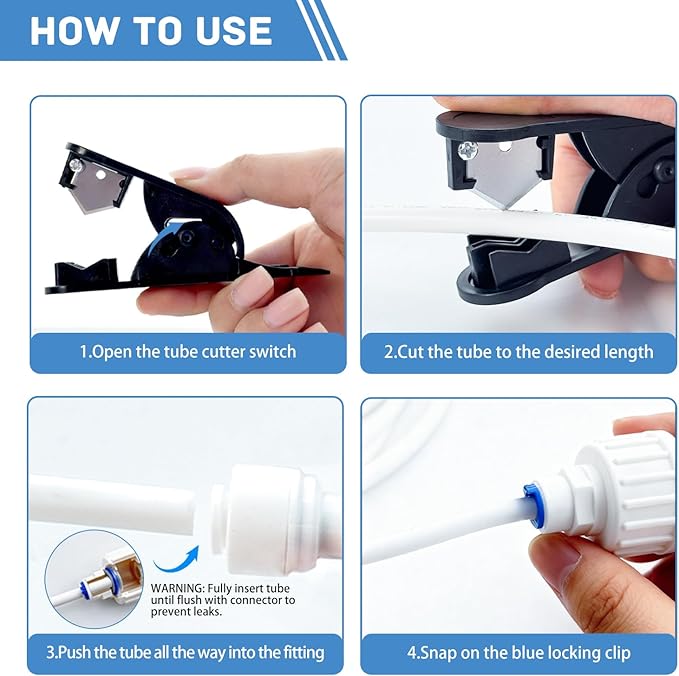 HOW TO USE

1.Open the tube cutter switch

2.Cut the tube to the desired length

WARNING: Fully insert tube until flush with connector to prevent leaks.

3.Push the tube all the way into the fitting

4.Snap on the blue locking clip