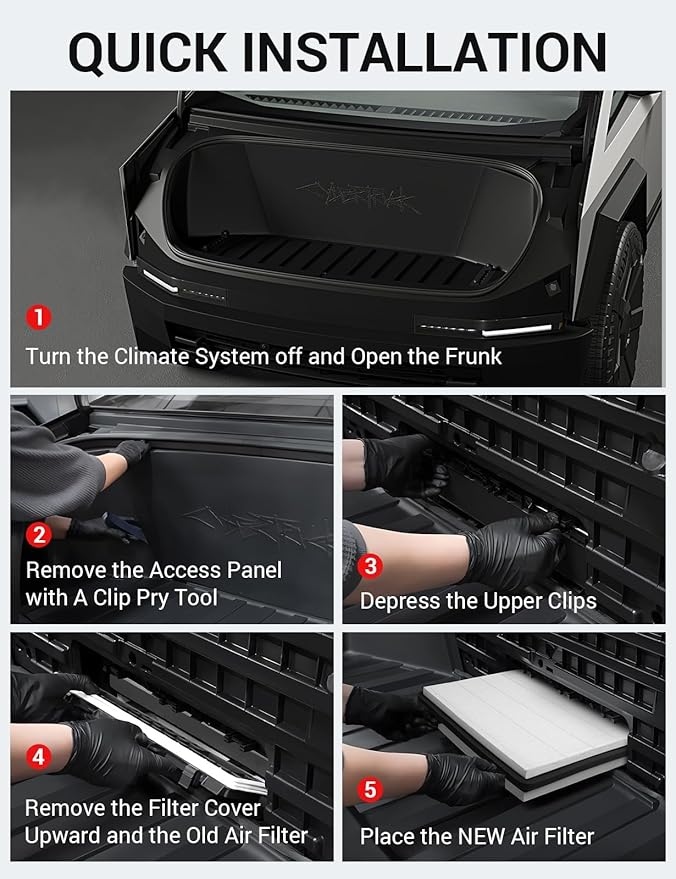 QUICK INSTALLATION

1
Turn the Climate System off and Open the Frunk

2
Remove the Access Panel with A Clip Pry Tool

3
Depress the Upper Clips

4
Remove the Filter Cover Upward and the Old Air Filter

5
Place the NEW Air Filter