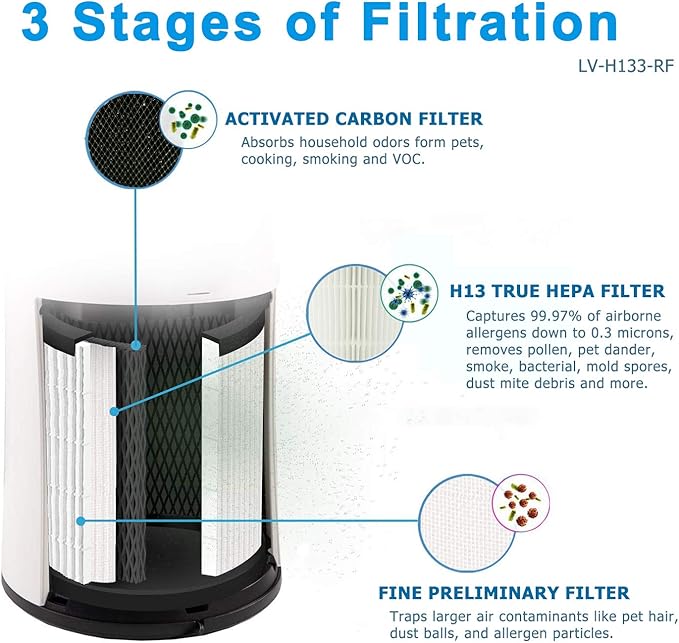 3 Stages of Filtration

LV-H133-RF

ACTIVATED CARBON FILTER
Absorbs household odors form pets, cooking, smoking and VOC.

H13 TRUE HEPA FILTER
Captures 99.97% of airborne allergens down to 0.3 microns, removes pollen, pet dander, smoke, bacterial, mold spores, dust mite debris and more.

FINE PRELIMINARY FILTER
Traps larger air contaminants like pet hair, dust balls, and allergen particles.