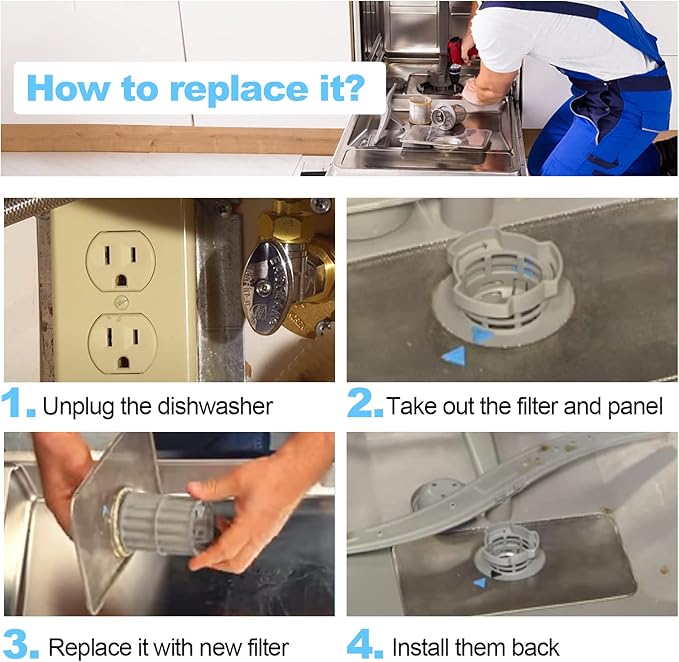 How to replace it?

1. Unplug the dishwasher

2. Take out the filter and panel

3. Replace it with new filter

4. Install them back