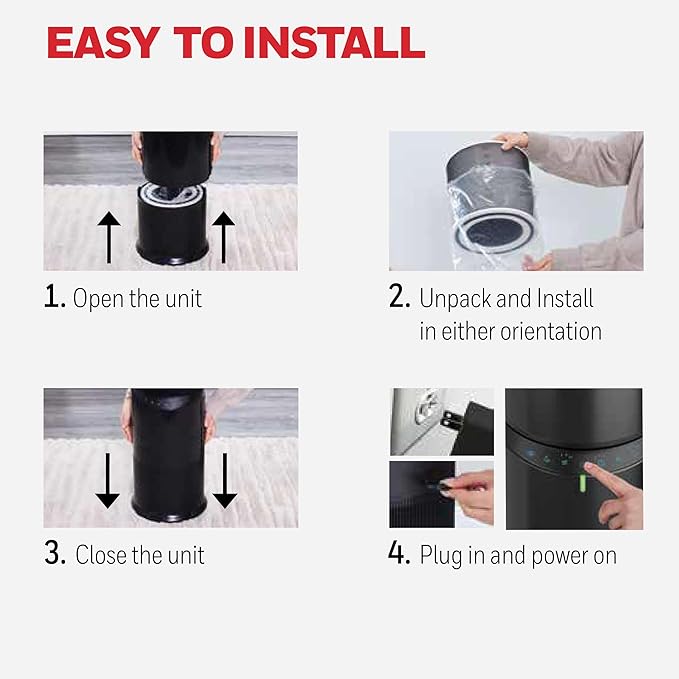 EASY TO INSTALL

1. Open the unit

2. Unpack and Install in either orientation

3. Close the unit

4. Plug in and power on