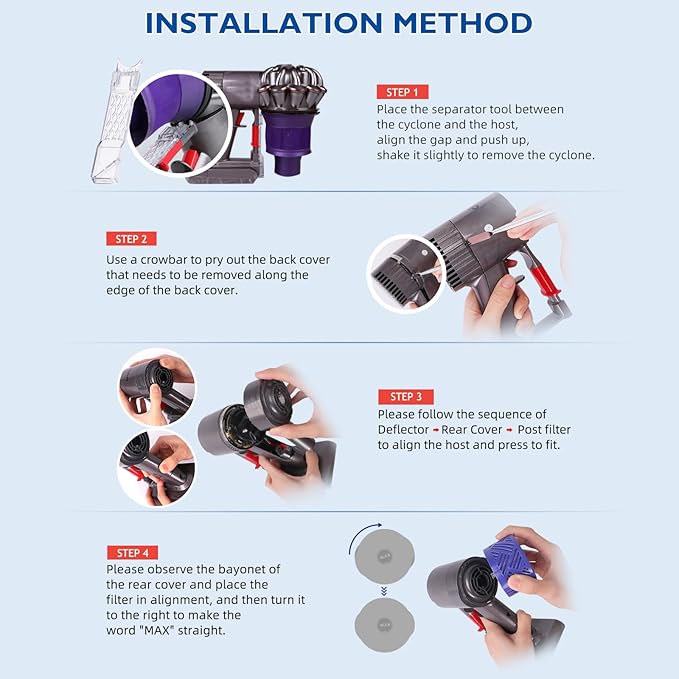 INSTALLATION METHOD

STEP 1
Place the separator tool between the cyclone and the host, align the gap and push up, shake it slightly to remove the cyclone.

STEP 2
Use a crowbar to pry out the back cover that needs to be removed along the edge of the back cover.

STEP 3
Please follow the sequence of Deflector → Rear Cover → Post filter to align the host and press to fit.

STEP 4
Please observe the bayonet of the rear cover and place the filter in alignment, and then turn it to the right to make the word "MAX" straight.

MAX

MAX