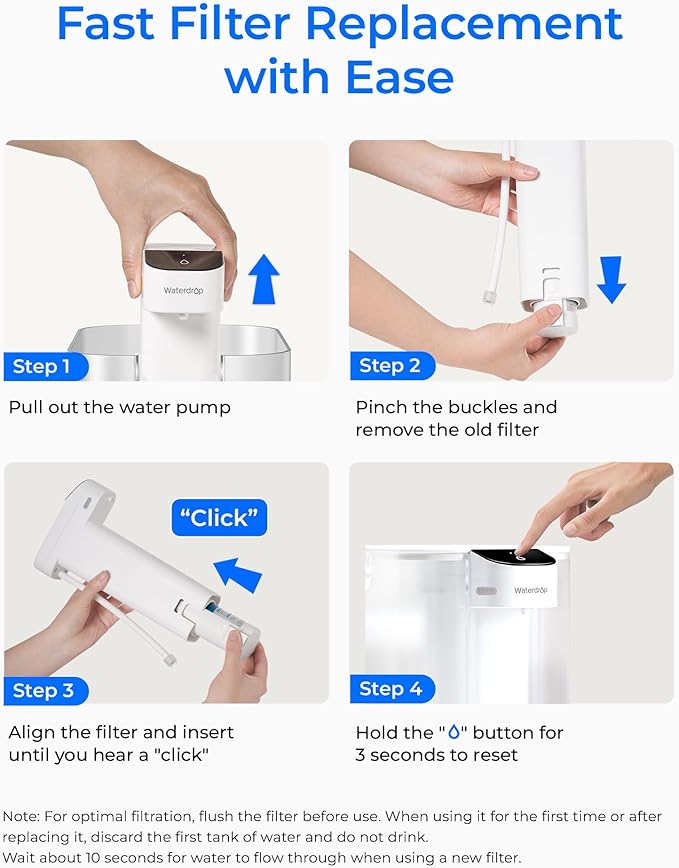 Fast Filter Replacement with Ease

Waterdrop

Step 1

Pull out the water pump

Step 2

Pinch the buckles and remove the old filter

"Click"

Step 3

Align the filter and insert until you hear a "click"

Waterdrop

Step 4

Hold the "💧" button for 3 seconds to reset

Note: For optimal filtration, flush the filter before use. When using it for the first time or after replacing it, discard the first tank of water and do not drink.
Wait about 10 seconds for water to flow through when using a new filter.