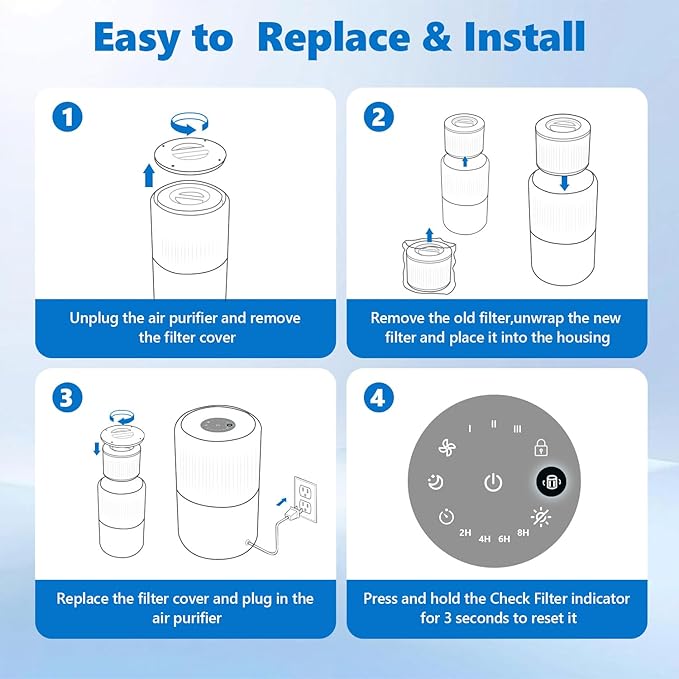 Easy to Replace & Install

1

Unplug the air purifier and remove the filter cover

2

Remove the old filter,unwrap the new filter and place it into the housing

3

Replace the filter cover and plug in the air purifier

4

I II III

2H 4H 6H 8H

Press and hold the Check Filter indicator for 3 seconds to reset it