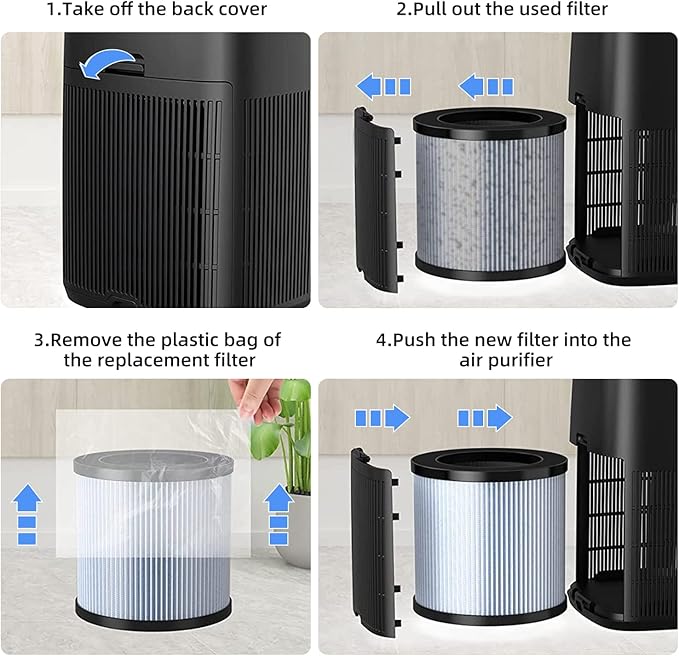 1.Take off the back cover

2.Pull out the used filter

3.Remove the plastic bag of the replacement filter

4.Push the new filter into the air purifier