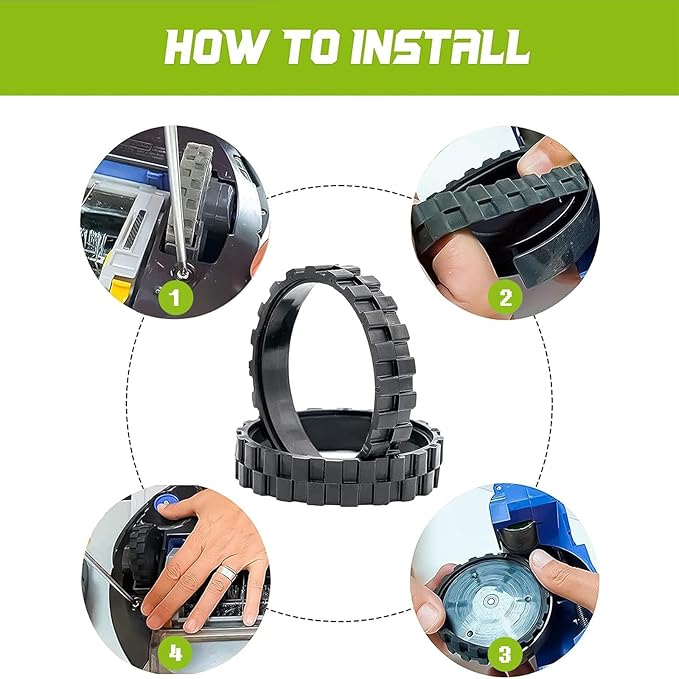 HOW TO INSTALL

1

2

4

3