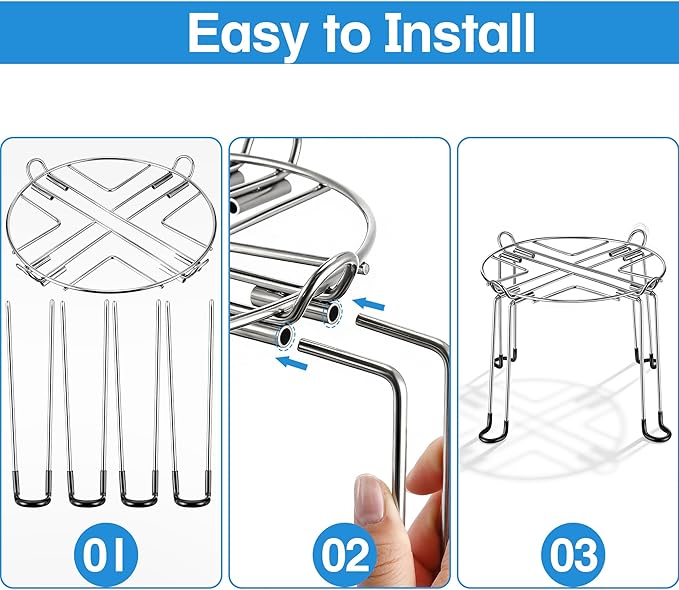 Easy to Install

01

02

03