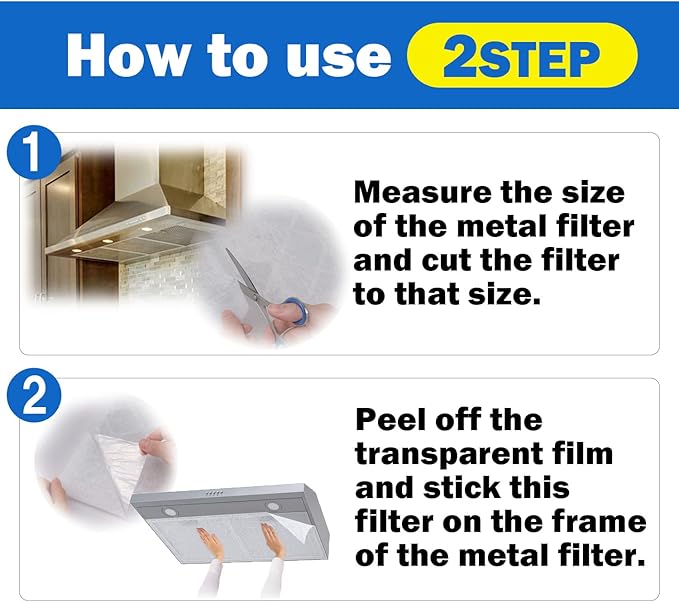 How to use 2STEP

1

Measure the size of the metal filter and cut the filter to that size.

2

Peel off the transparent film and stick this filter on the frame of the metal filter.