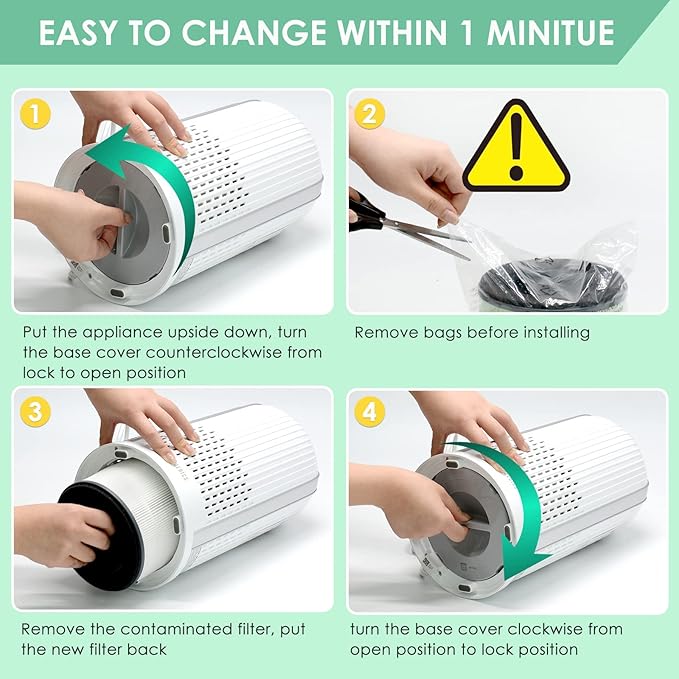 EASY TO CHANGE WITHIN 1 MINITUE

1

Put the appliance upside down, turn the base cover counterclockwise from lock to open position

2

Remove bags before installing

3

Remove the contaminated filter, put the new filter back

4

turn the base cover clockwise from open position to lock position