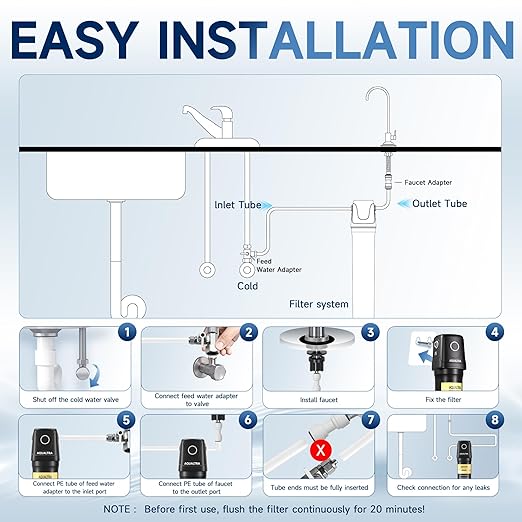 EASY INSTALLATION

Faucet Adapter

Inlet Tube

Outlet Tube

Feed Water Adapter

Cold

Filter system

1
Shut off the cold water valve

2
Connect feed water adapter to valve

3
Install faucet

4
Fix the filter

5
AQUALTRA
Connect PE tube of feed water adapter to the inlet port

6
AQUALTRA
Connect PE tube of faucet to the outlet port

7
X
Tube ends must be fully inserted

8
Check connection for any leaks

NOTE : Before first use, flush the filter continuously for 20 minutes!