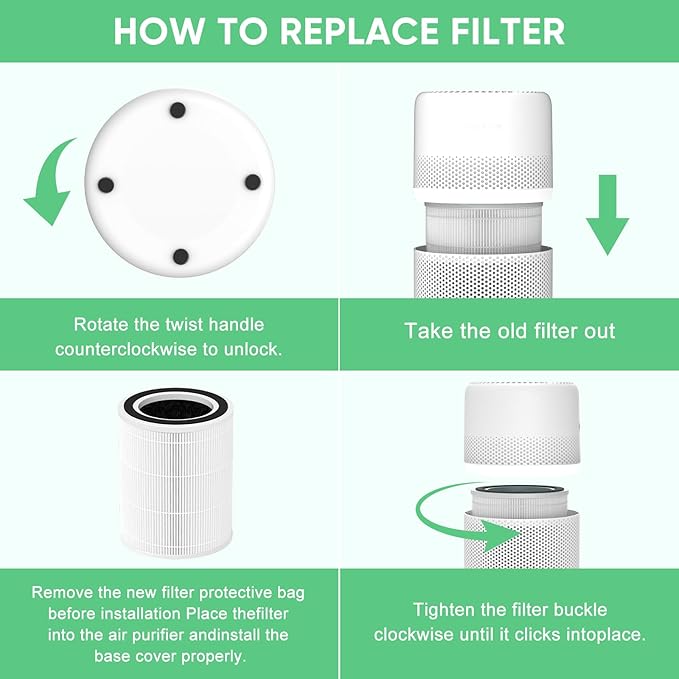 HOW TO REPLACE FILTER

Rotate the twist handle counterclockwise to unlock.

Take the old filter out

Remove the new filter protective bag before installation Place thefilter into the air purifier andinstall the base cover properly.

Tighten the filter buckle clockwise until it clicks intoplace.