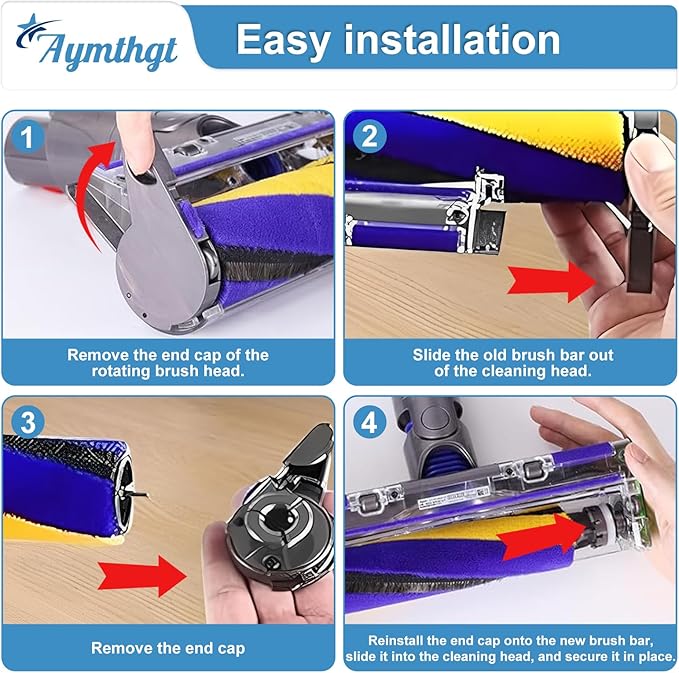 Aymthgt

Easy installation

1

Remove the end cap of the rotating brush head.

2

Slide the old brush bar out of the cleaning head.

3

Remove the end cap

4

Reinstall the end cap onto the new brush bar, slide it into the cleaning head, and secure it in place.