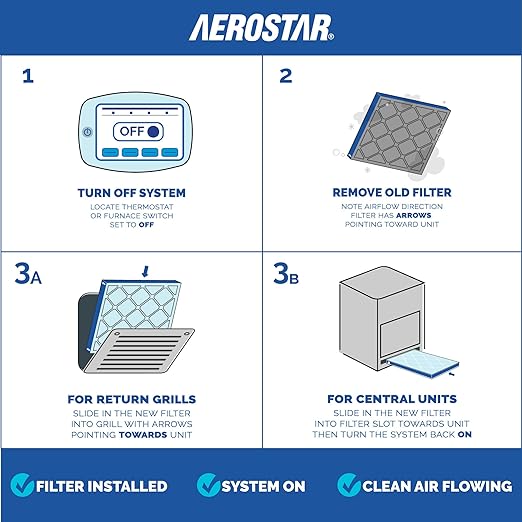 AEROSTAR®

1

OFF

TURN OFF SYSTEM
LOCATE THERMOSTAT OR FURNACE SWITCH SET TO OFF

2

REMOVE OLD FILTER
NOTE AIRFLOW DIRECTION FILTER HAS ARROWS POINTING TOWARD UNIT

3A

FOR RETURN GRILLS
SLIDE IN THE NEW FILTER INTO GRILL WITH ARROWS POINTING TOWARDS UNIT

3B

FOR CENTRAL UNITS
SLIDE IN THE NEW FILTER INTO FILTER SLOT TOWARDS UNIT THEN TURN THE SYSTEM BACK ON

FILTER INSTALLED SYSTEM ON CLEAN AIR FLOWING