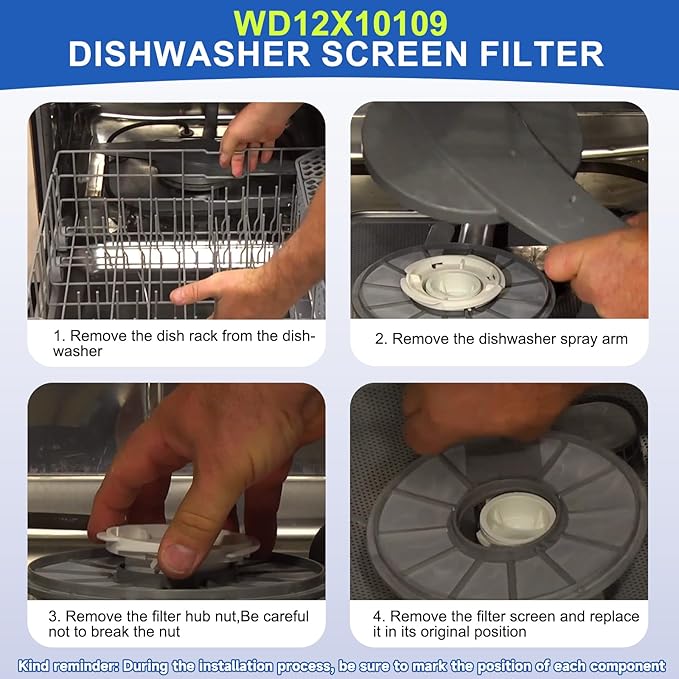 WD12X10109
DISHWASHER SCREEN FILTER

1. Remove the dish rack from the dishwasher

2. Remove the dishwasher spray arm

3. Remove the filter hub nut,Be careful not to break the nut

4. Remove the filter screen and replace it in its original position

Kind reminder: During the installation process, be sure to mark the position of each component