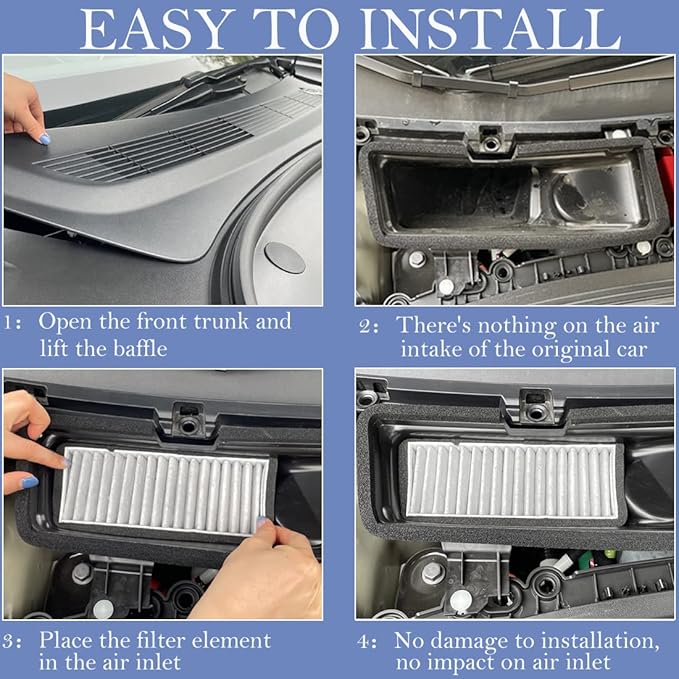 EASY TO INSTALL

1: Open the front trunk and lift the baffle

2: There's nothing on the air intake of the original car

3: Place the filter element in the air inlet

4: No damage to installation, no impact on air inlet