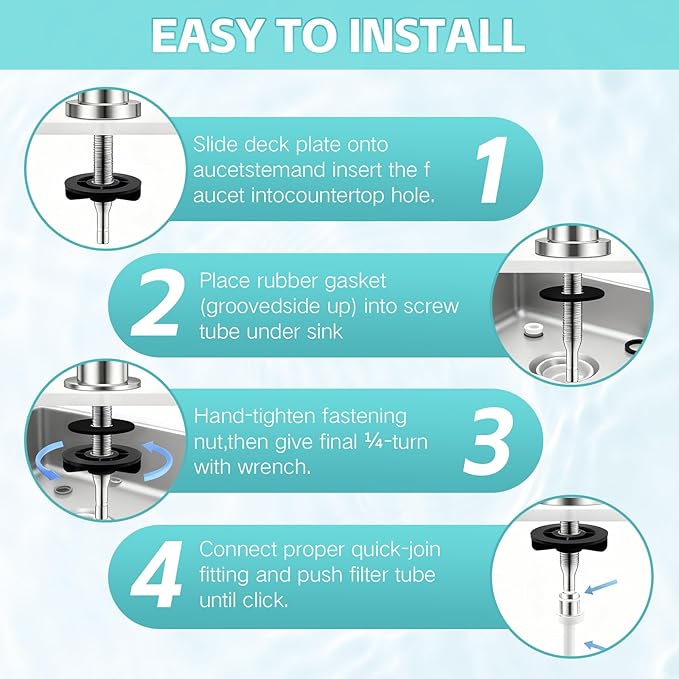 EASY TO INSTALL

Slide deck plate onto aucetstemand insert the f aucet intocountertop hole.

1

2

Place rubber gasket (groovedside up) into screw tube under sink

Hand-tighten fastening nut,then give final ¼-turn with wrench.

3

4

Connect proper quick-join fitting and push filter tube until click.