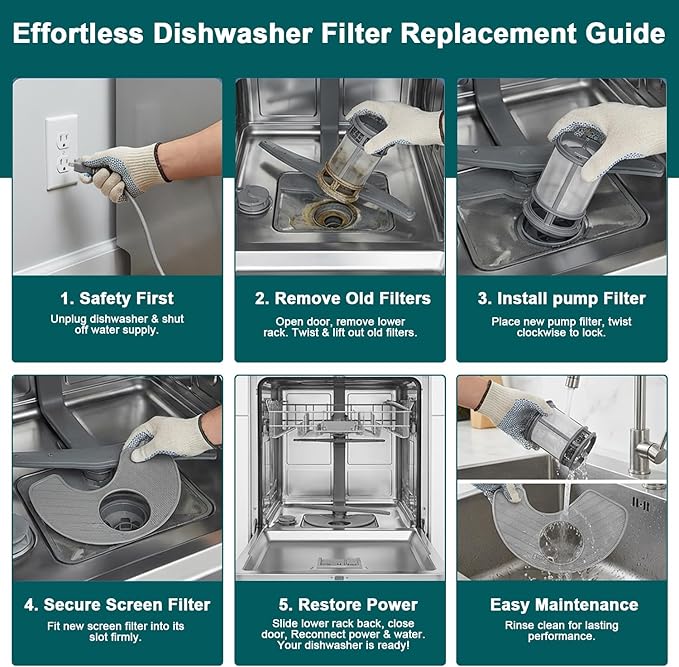 Effortless Dishwasher Filter Replacement Guide

1. Safety First
Unplug dishwasher & shut off water supply.

2. Remove Old Filters
Open door, remove lower rack. Twist & lift out old filters.

3. Install pump Filter
Place new pump filter, twist clockwise to lock.

4. Secure Screen Filter
Fit new screen filter into its slot firmly.

5. Restore Power
Slide lower rack back, close door, Reconnect power & water. Your dishwasher is ready!

Easy Maintenance
Rinse clean for lasting performance.