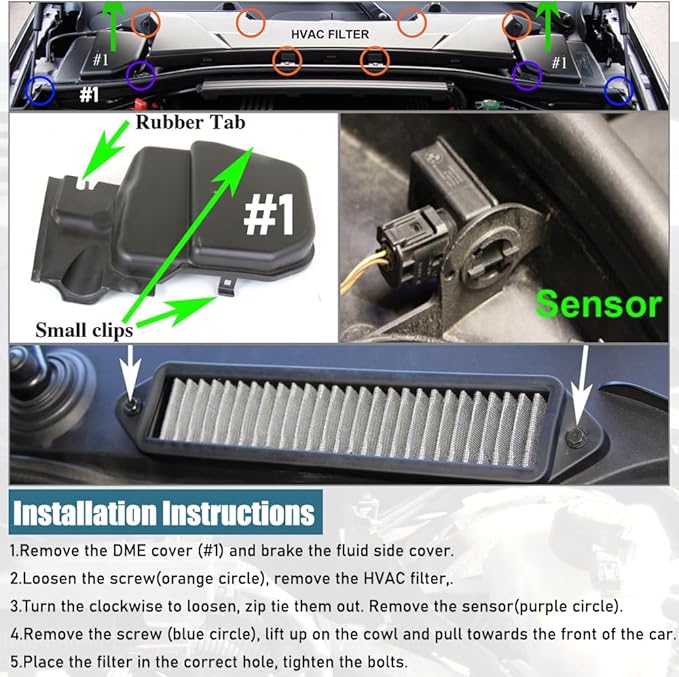 HVAC FILTER

#1

#1

#1

Rubber Tab

#1

Small clips

Sensor

Installation Instructions

1.Remove the DME cover (#1) and brake the fluid side cover.

2.Loosen the screw(orange circle), remove the HVAC filter,.

3.Turn the clockwise to loosen, zip tie them out. Remove the sensor(purple circle).

4.Remove the screw (blue circle), lift up on the cowl and pull towards the front of the car.

5.Place the filter in the correct hole, tighten the bolts.