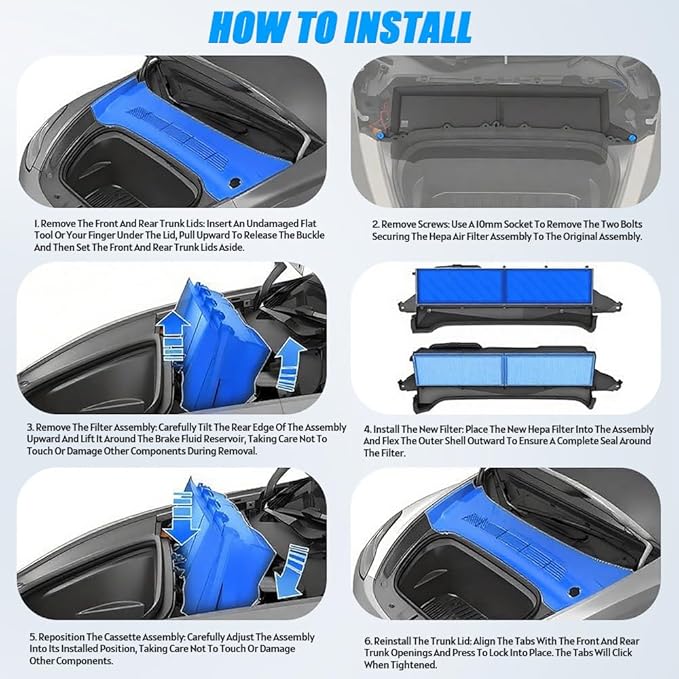 HOW TO INSTALL

1. Remove The Front And Rear Trunk Lids: Insert An Undamaged Flat Tool Or Your Finger Under The Lid, Pull Upward To Release The Buckle And Then Set The Front And Rear Trunk Lids Aside.

2. Remove Screws: Use A 10mm Socket To Remove The Two Bolts Securing The Hepa Air Filter Assembly To The Original Assembly.

3. Remove The Filter Assembly: Carefully Tilt The Rear Edge Of The Assembly Upward And Lift It Around The Brake Fluid Reservoir, Taking Care Not To Touch Or Damage Other Components During Removal.

4. Install The New Filter: Place The New Hepa Filter Into The Assembly And Flex The Outer Shell Outward To Ensure A Complete Seal Around The Filter.

5. Reposition The Cassette Assembly: Carefully Adjust The Assembly Into Its Installed Position, Taking Care Not To Touch Or Damage Other Components.

6. Reinstall The Trunk Lid: Align The Tabs With The Front And Rear Trunk Openings And Press To Lock Into Place. The Tabs Will Click When Tightened.