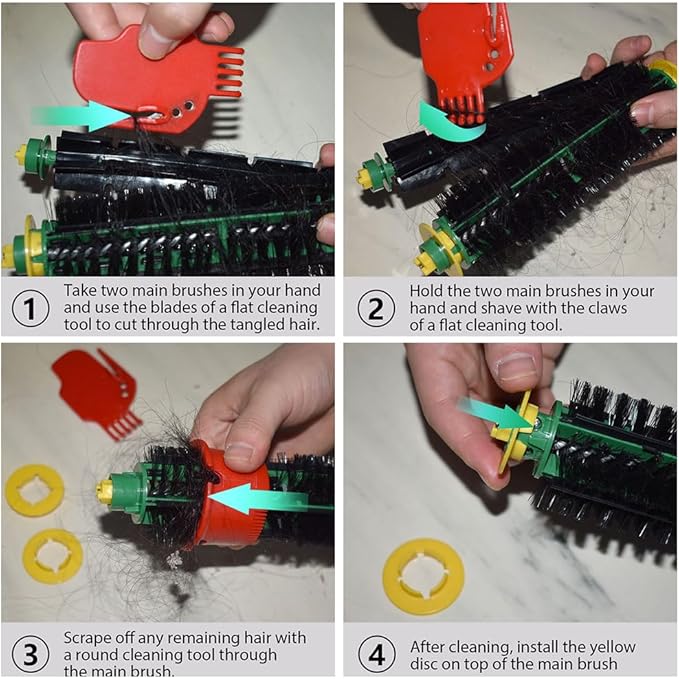 1 Take two main brushes in your hand and use the blades of a flat cleaning tool to cut through the tangled hair.

2 Hold the two main brushes in your hand and shave with the claws of a flat cleaning tool.

3 Scrape off any remaining hair with a round cleaning tool through the main brush.

4 After cleaning, install the yellow disc on top of the main brush