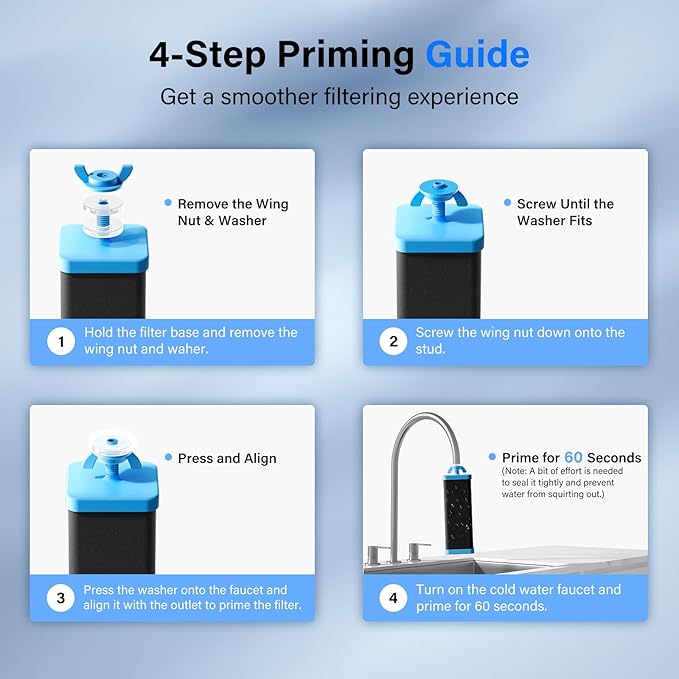 4-Step Priming Guide

Get a smoother filtering experience

Remove the Wing Nut & Washer

1 Hold the filter base and remove the wing nut and waher.

Screw Until the Washer Fits

2 Screw the wing nut down onto the stud.

Press and Align

3 Press the washer onto the faucet and align it with the outlet to prime the filter.

Prime for 60 Seconds
(Note: A bit of effort is needed to seal it tightly and prevent water from squirting out.)

4 Turn on the cold water faucet and prime for 60 seconds.