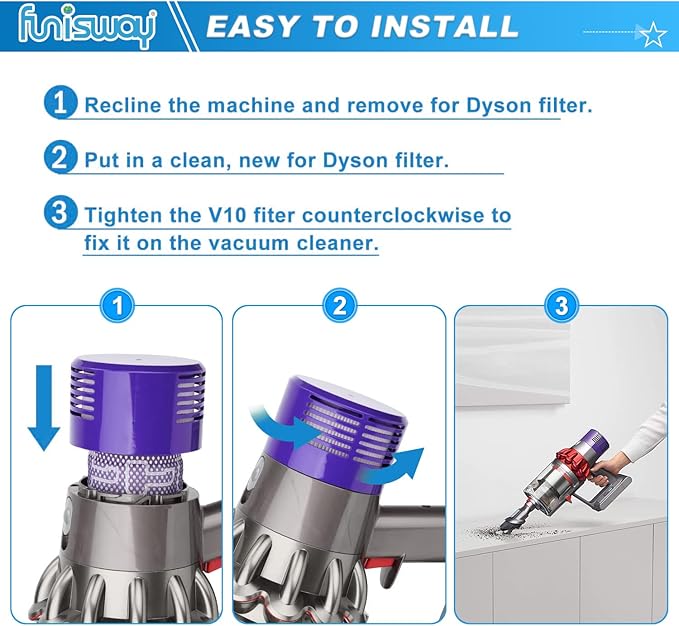 funisway

EASY TO INSTALL

1 Recline the machine and remove for Dyson filter.

2 Put in a clean, new for Dyson filter.

3 Tighten the V10 fiter counterclockwise to fix it on the vacuum cleaner.

1

2

3