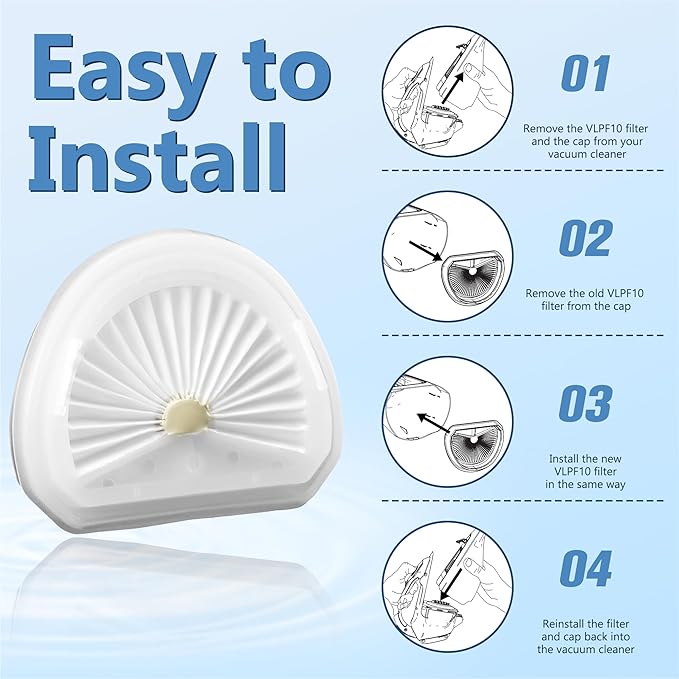 Easy to Install

01

Remove the VLPF10 filter and the cap from your vacuum cleaner

02

Remove the old VLPF10 filter from the cap

03

Install the new VLPF10 filter in the same way

04

Reinstall the filter and cap back into the vacuum cleaner