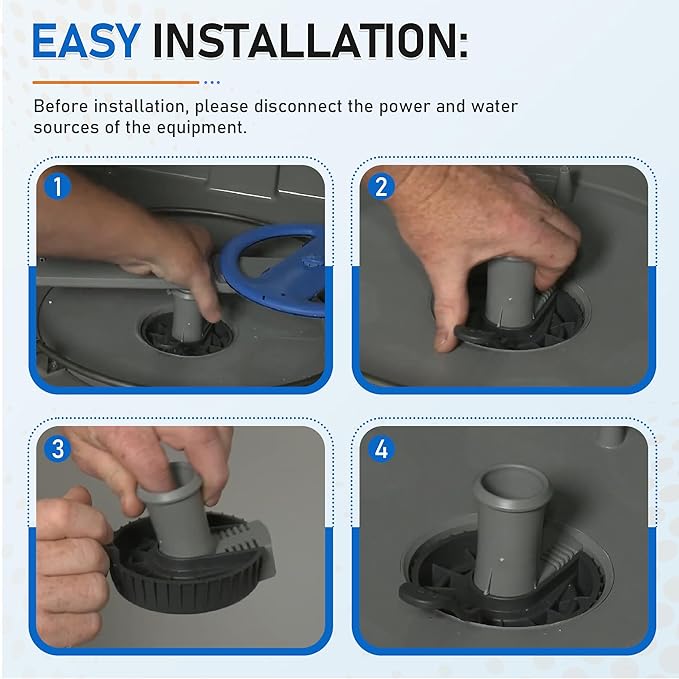 EASY INSTALLATION:

Before installation, please disconnect the power and water sources of the equipment.

1

2

3

4