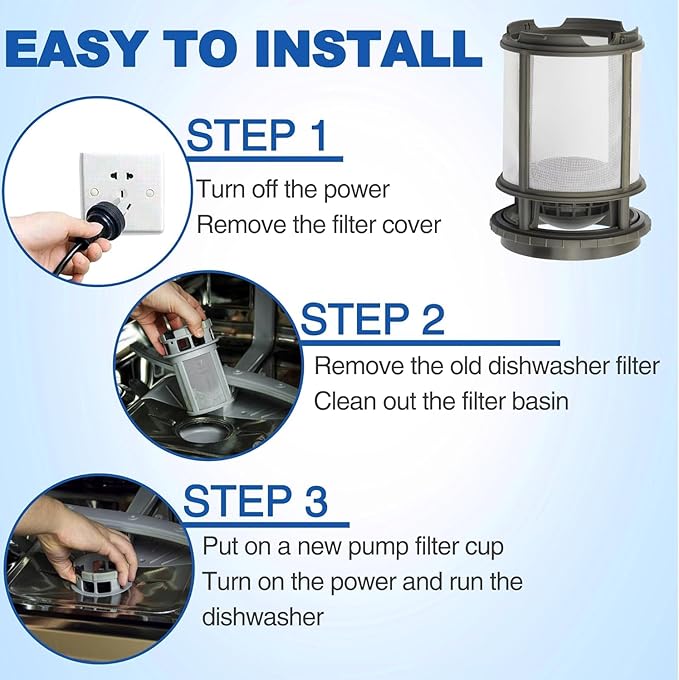 EASY TO INSTALL

STEP 1

Turn off the power
Remove the filter cover

STEP 2

Remove the old dishwasher filter
Clean out the filter basin

STEP 3

Put on a new pump filter cup
Turn on the power and run the dishwasher