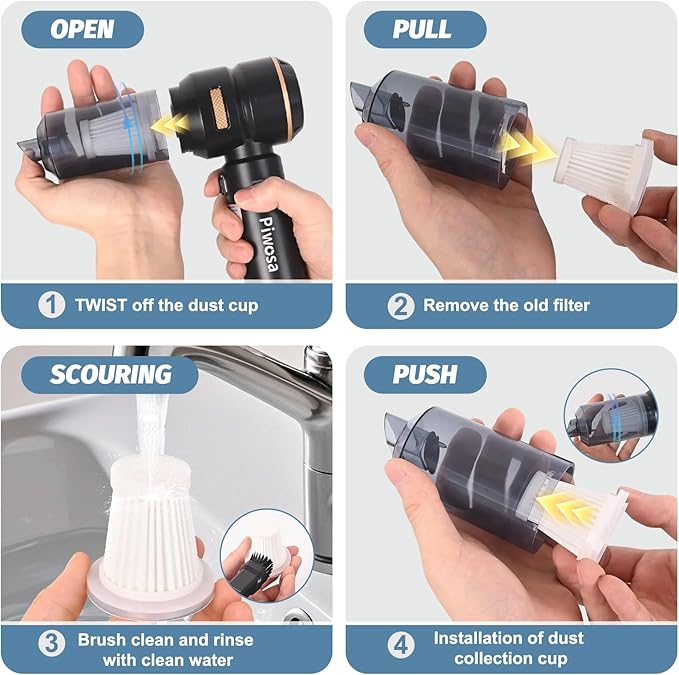 OPEN

Piwosa

1 TWIST off the dust cup

PULL

2 Remove the old filter

SCOURING

3 Brush clean and rinse with clean water

PUSH

4 Installation of dust collection cup