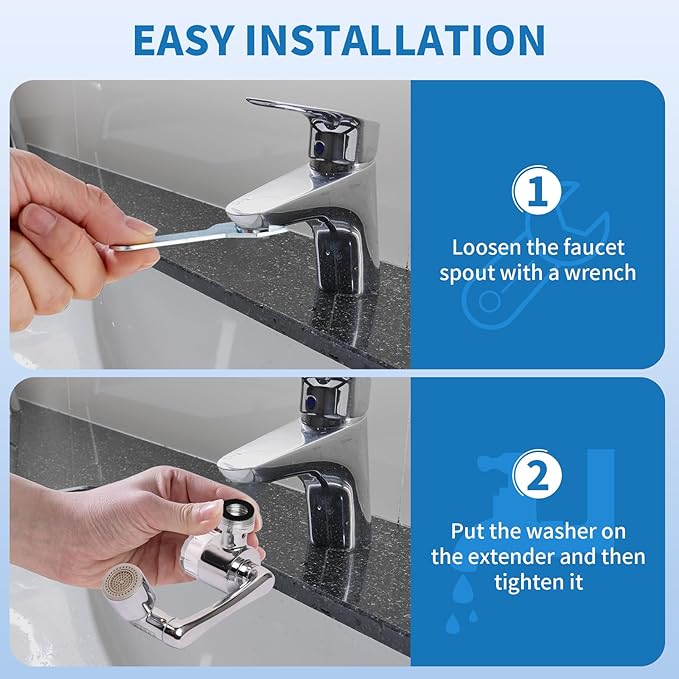 EASY INSTALLATION

1

Loosen the faucet spout with a wrench

2

Put the washer on the extender and then tighten it