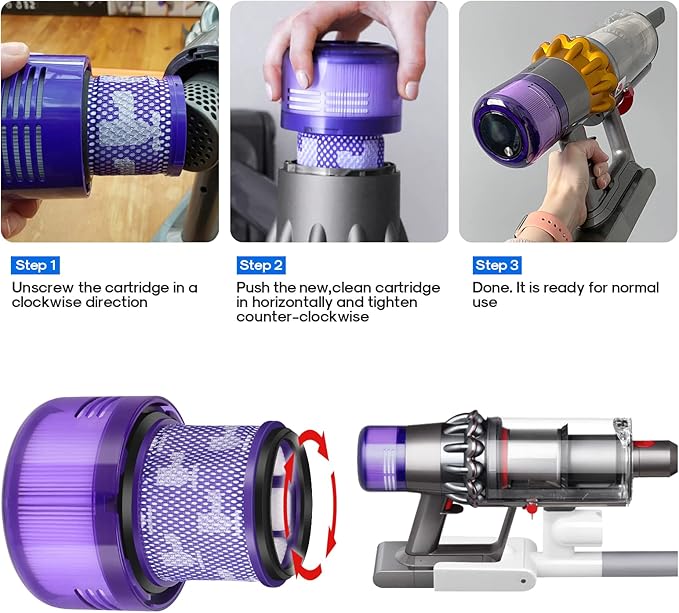 Step 1
Unscrew the cartridge in a clockwise direction

Step 2
Push the new,clean cartridge in horizontally and tighten counter-clockwise

Step 3
Done. It is ready for normal use