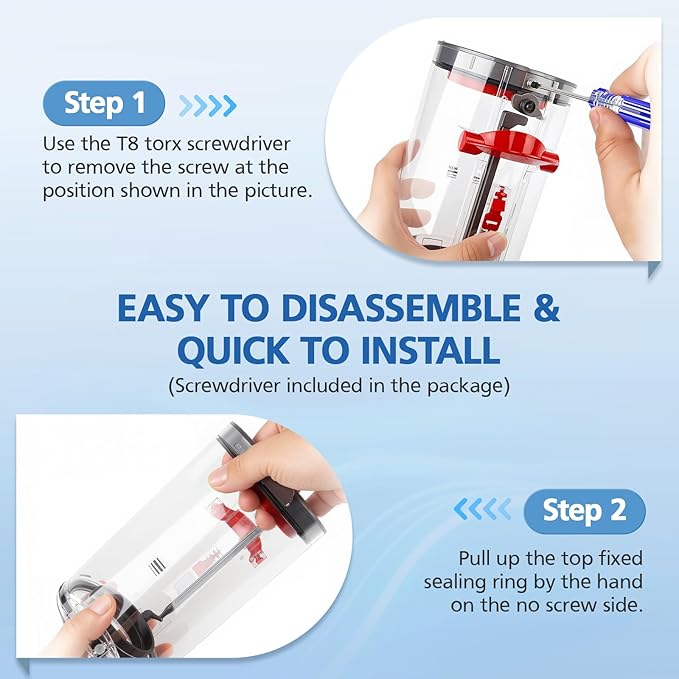 Step 1

Use the T8 torx screwdriver to remove the screw at the position shown in the picture.

EASY TO DISASSEMBLE & QUICK TO INSTALL

(Screwdriver included in the package)

Step 2

Pull up the top fixed sealing ring by the hand on the no screw side.