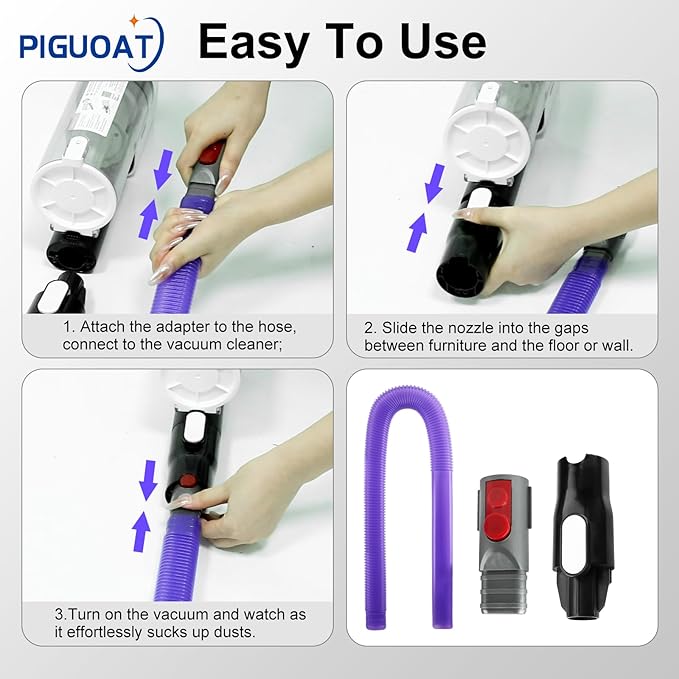 PIGUOAT

Easy To Use

1. Attach the adapter to the hose, connect to the vacuum cleaner;

2. Slide the nozzle into the gaps between furniture and the floor or wall.

3.Turn on the vacuum and watch as it effortlessly sucks up dusts.