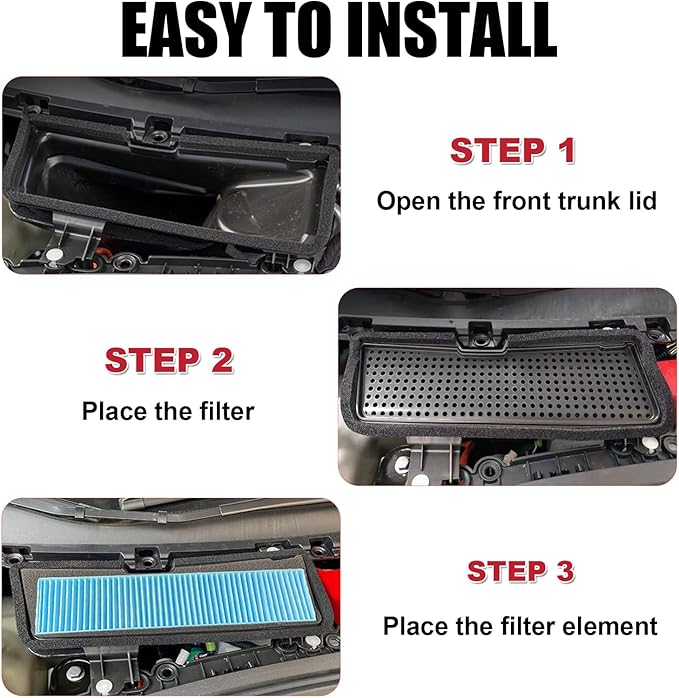 EASY TO INSTALL

STEP 1
Open the front trunk lid

STEP 2
Place the filter

STEP 3
Place the filter element